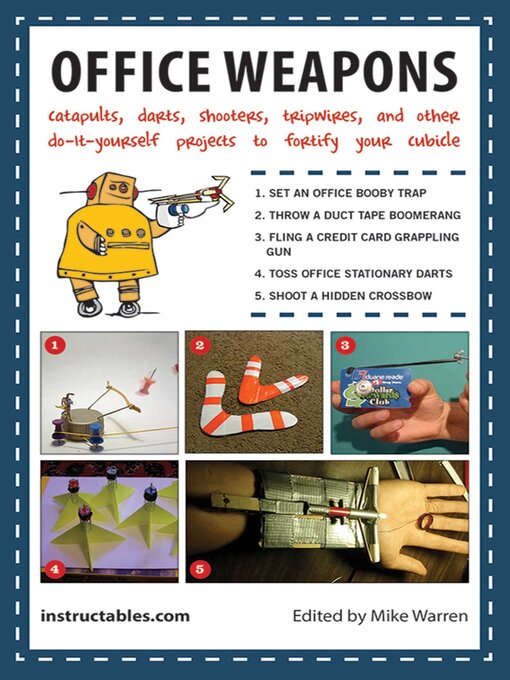 OFFICE WEAPONS

catapults, darts, shooters, tripwires, and other do-it-yourself projects to fortify your cubicle

1. SET AN OFFICE BOOBY TRAP
2. THROW A DUCT TAPE BOOMERANG
3. FLING A CREDIT CARD GRAPPLING GUN
4. TOSS OFFICE STATIONARY DARTS
5. SHOOT A HIDDEN CROSSBOW

1

2

3

duane reade
Dollar Rewards Club

4

5

instructables.com

Edited by Mike Warren